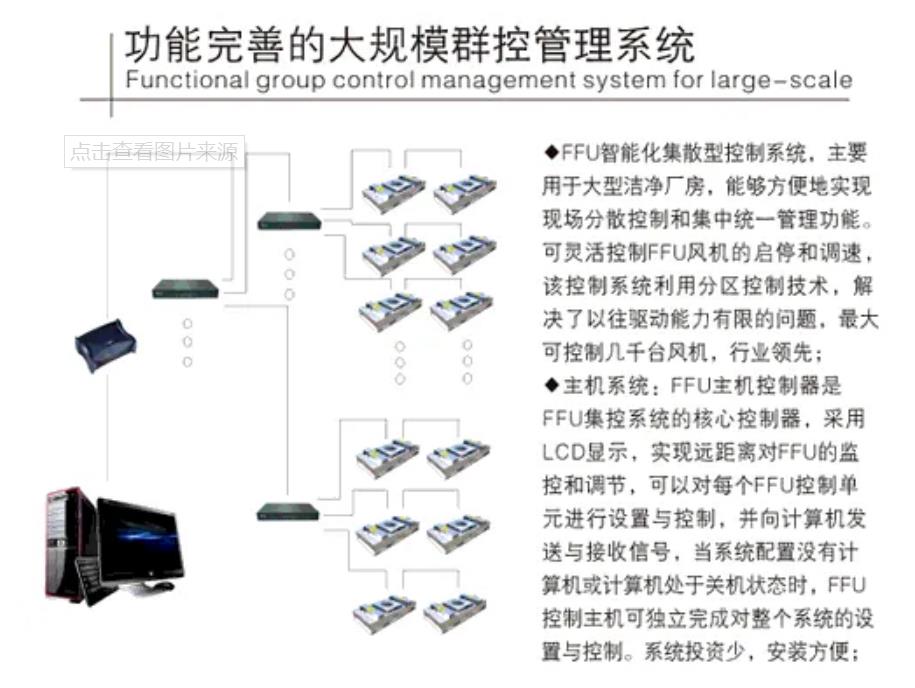 功能完善的大规模群控管理系统
Functional group control management system for large-scale

点击查看图片来源

◆FFU智能化集散型控制系统，主要用于大型洁净厂房，能够方便地实现现场分散控制和集中统一管理功能。可灵活控制FFU风机的启停和调速，该控制系统利用分区控制技术，解决了以往驱动能力有限的问题，最大可控制几千台风机，行业领先；
◆主机系统：FFU主机控制器是FFU集控系统的核心控制器，采用LCD显示，实现远距离对FFU的监控和调节，可以对每个FFU控制单元进行设置与控制，并向计算机发送与接收信号，当系统配置没有计算机或计算机处于关机状态时，FFU控制主机可独立完成对整个系统的设置与控制。系统投资少，安装方便；